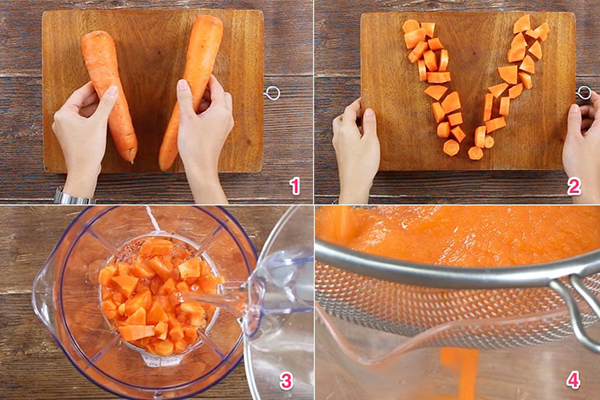 1
2
3
4